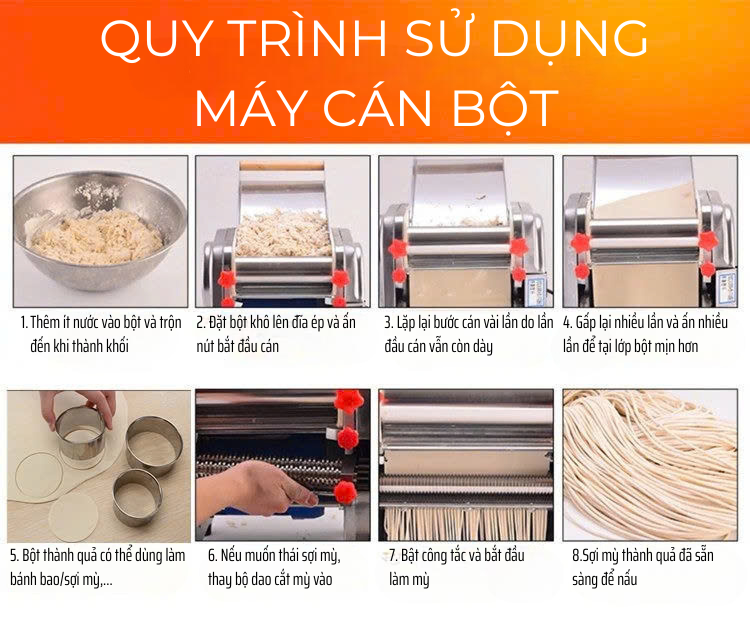 QUY TRÌNH SỬ DỤNG MÁY CÁN BỘT

1. Thêm ít nước vào bột và trộn đến khi thành khối

2. Đặt bột khô lên đĩa ép và ấn nút bắt đầu cán

3. Lặp lại bước cán vài lần do lần đầu cán vẫn còn dày

4. Gấp lại nhiều lần và ấn nhiều lần để tại lớp bột mịn hơn

5. Bột thành quả có thể dùng làm bánh bao/sợi mỳ,...

6. Nếu muốn thái sợi mỳ, thay bộ dao cắt mỳ vào

7. Bật công tắc và bắt đầu làm mỳ

8.Sợi mỳ thành quả đã sẵn sàng để nấu