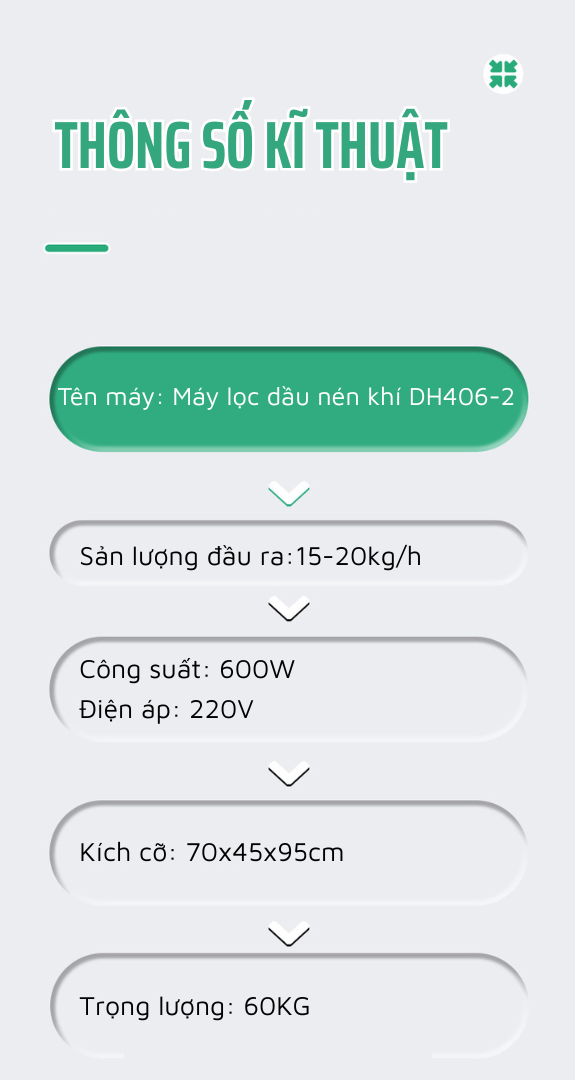 THÔNG SỐ KĨ THUẬT

Tên máy: Máy lọc dầu nén khí DH406-2

Sản lượng đầu ra:15-20kg/h

Công suất: 600W
Điện áp: 220V

Kích cỡ: 70x45x95cm

Trọng lượng: 60KG